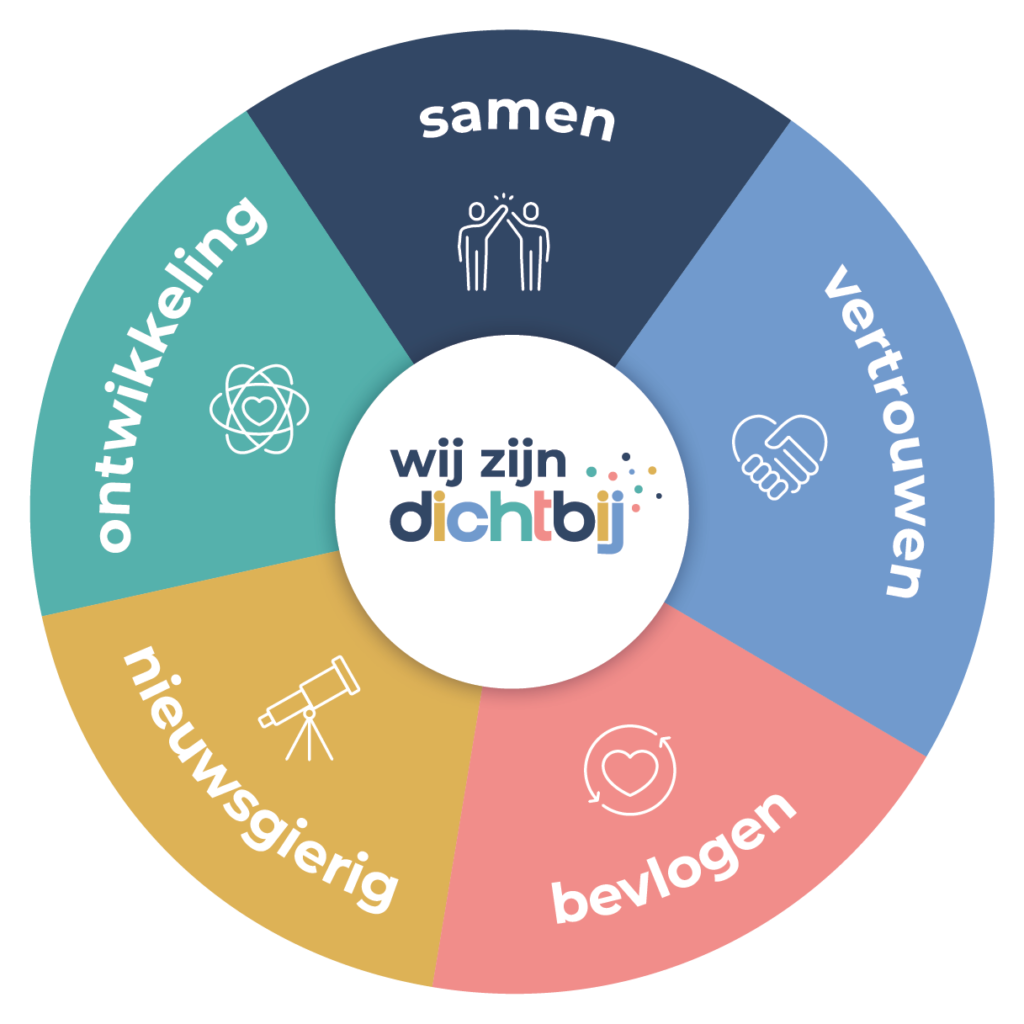 samen

vertrouwen

bevlogen

nieuwsgierig

ontwikkeling

wij zijn
dichtbij