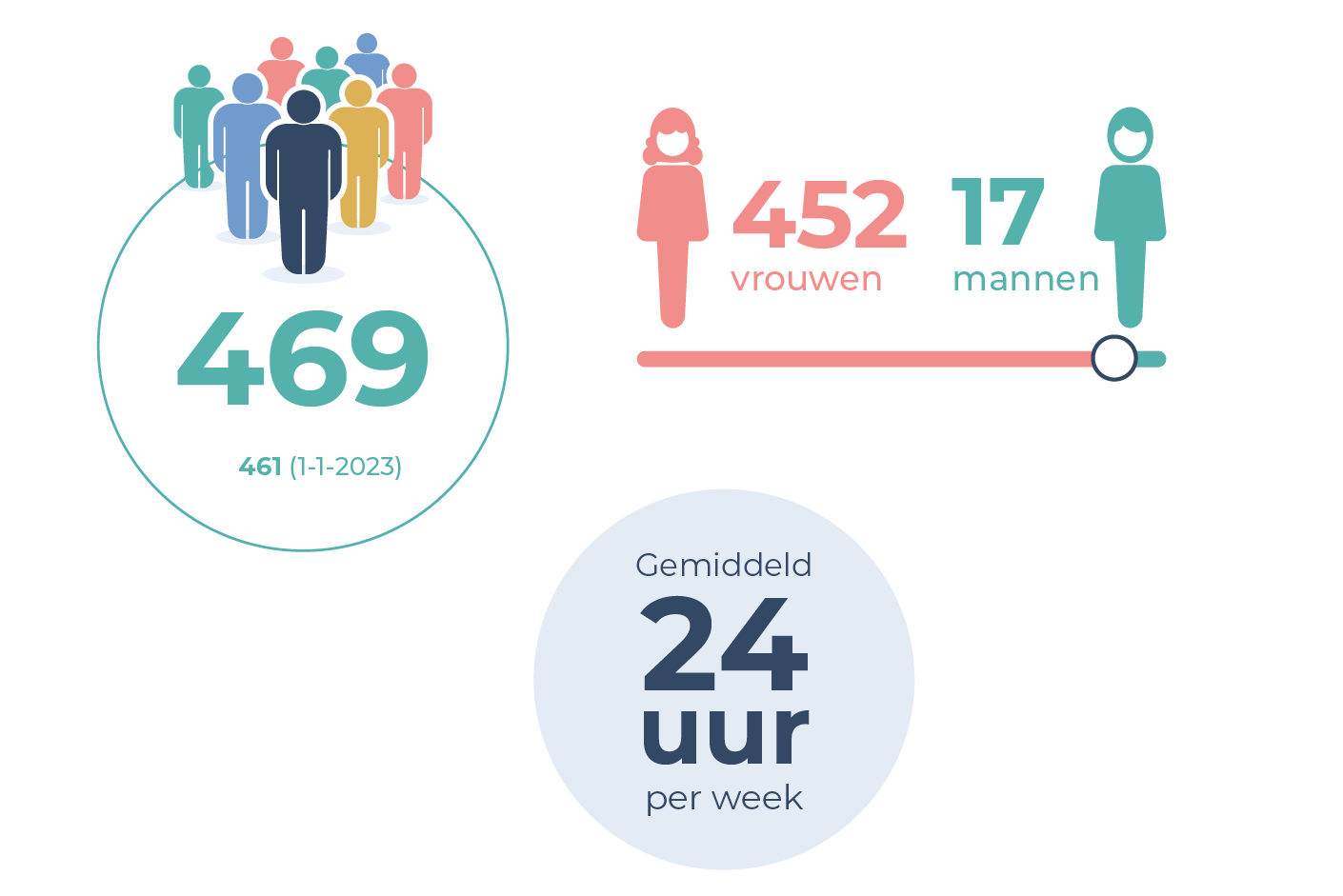 469

461 (1-1-2023)

452 vrouwen

17 mannen

Gemiddeld
24
uur
per week